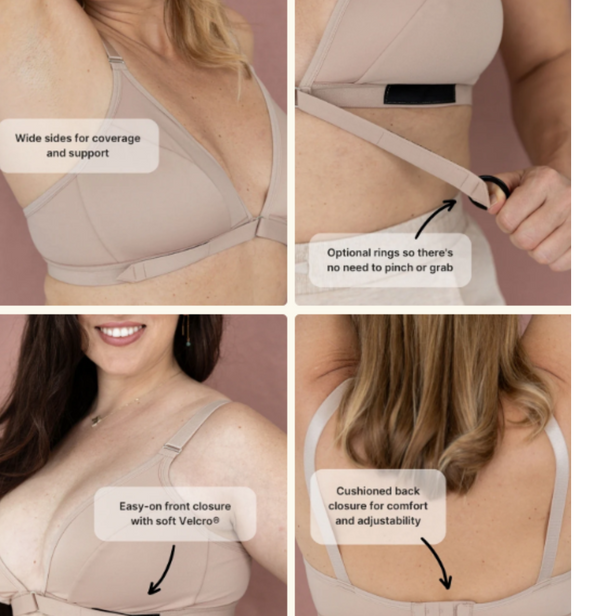 Wide sides for coverage and support

Optional rings so there's no need to pinch or grab

Easy-on front closure with soft Velcro®

Cushioned back closure for comfort and adjustability