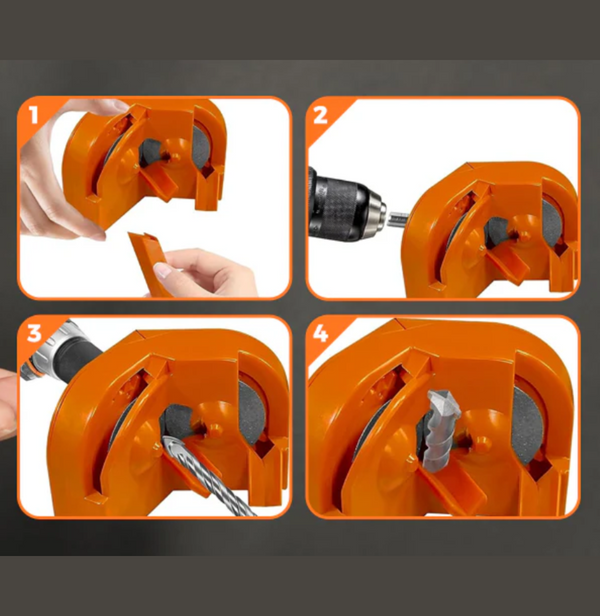 1

2

3

4