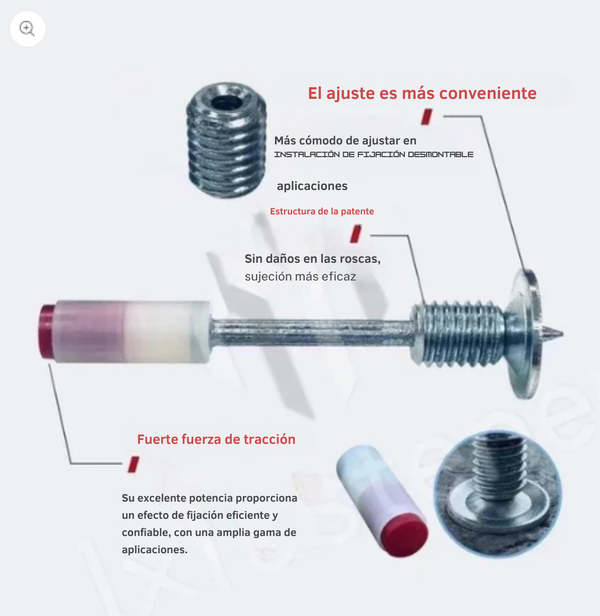 El ajuste es más conveniente

Más cómodo de ajustar en
INSTALACIÓN DE FIJACIÓN DESMONTABLE

aplicaciones

Estructura de la patente

Sin daños en las roscas,
sujeción más eficaz

Fuerte fuerza de tracción

Su excelente potencia proporciona un efecto de fijación eficiente y confiable, con una amplia gama de aplicaciones.