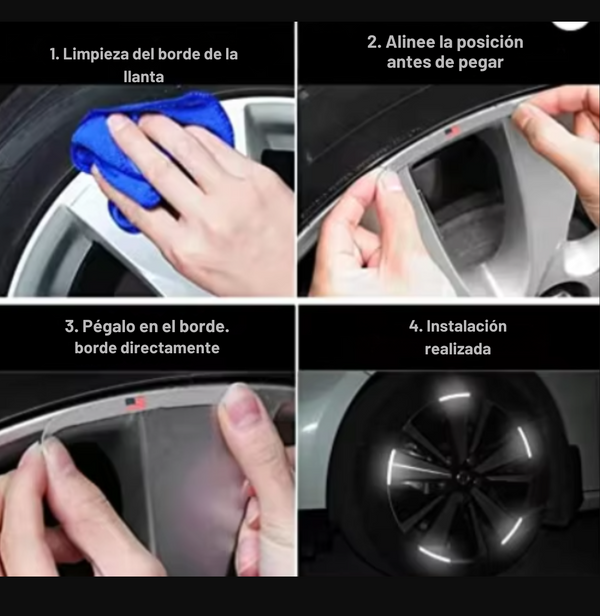 1. Limpieza del borde de la llanta

2. Alinee la posición antes de pegar

3. Pégalo en el borde. borde directamente

4. Instalación realizada