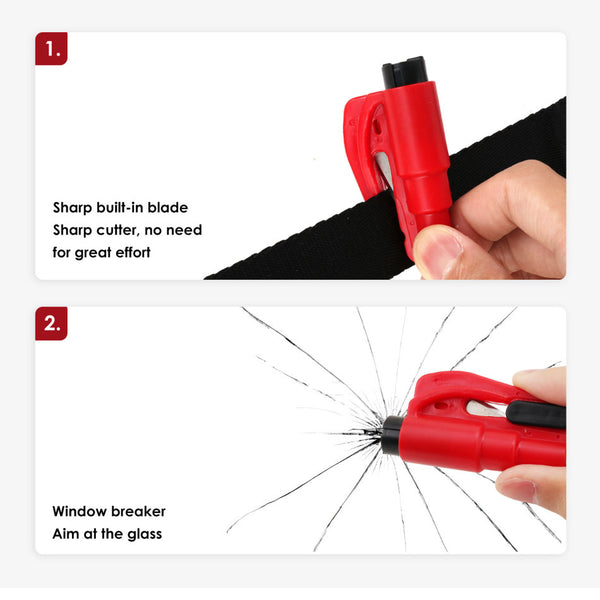 1.

Sharp built-in blade
Sharp cutter, no need
for great effort

2.

Window breaker
Aim at the glass