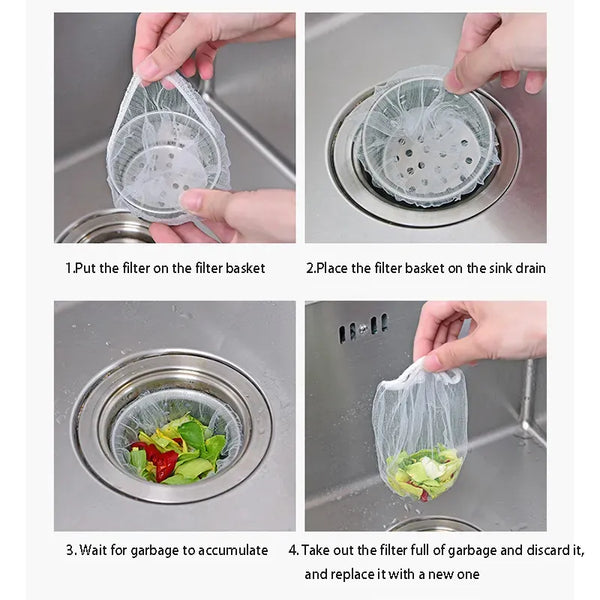 1.Put the filter on the filter basket

2.Place the filter basket on the sink drain

3. Wait for garbage to accumulate

4. Take out the filter full of garbage and discard it, and replace it with a new one