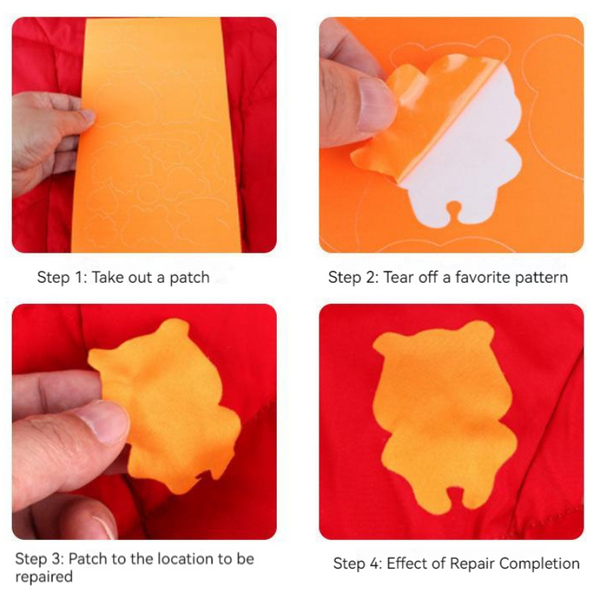 Step 1: Take out a patch

Step 2: Tear off a favorite pattern

Step 3: Patch to the location to be repaired

Step 4: Effect of Repair Completion