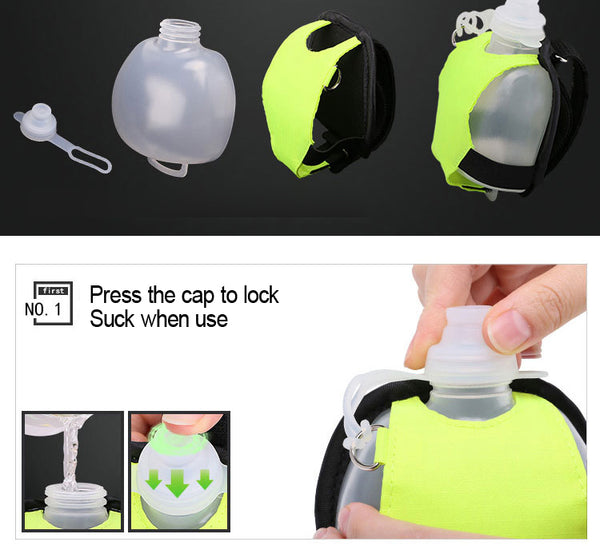 first
NO. 1
Press the cap to lock
Suck when use