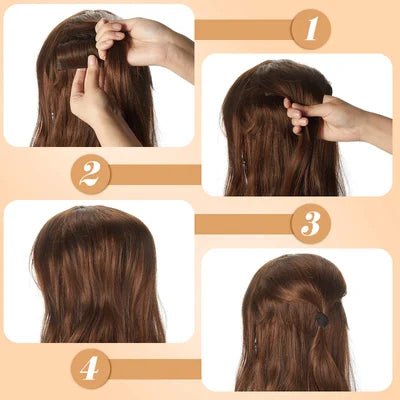 1
2
3
4